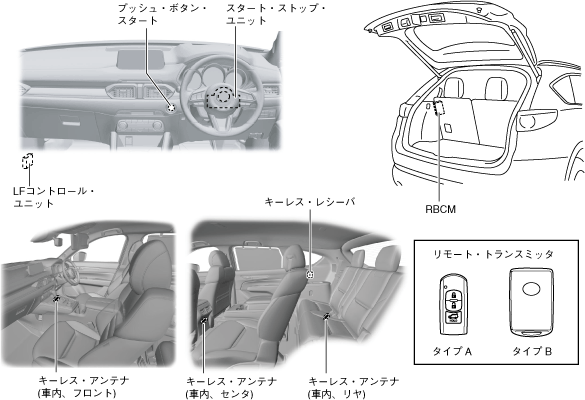 プッシュ・ボタン・スタート

スタート・ストップ・ユニット

LFコントロール・ユニット

RBCM

キーレス・レシーバ

リモート・トランスミッタ

タイプ A

タイプ B

キーレス・アンテナ
(車内、フロント)

キーレス・アンテナ
(車内、センタ)

キーレス・アンテナ
(車内、リヤ)