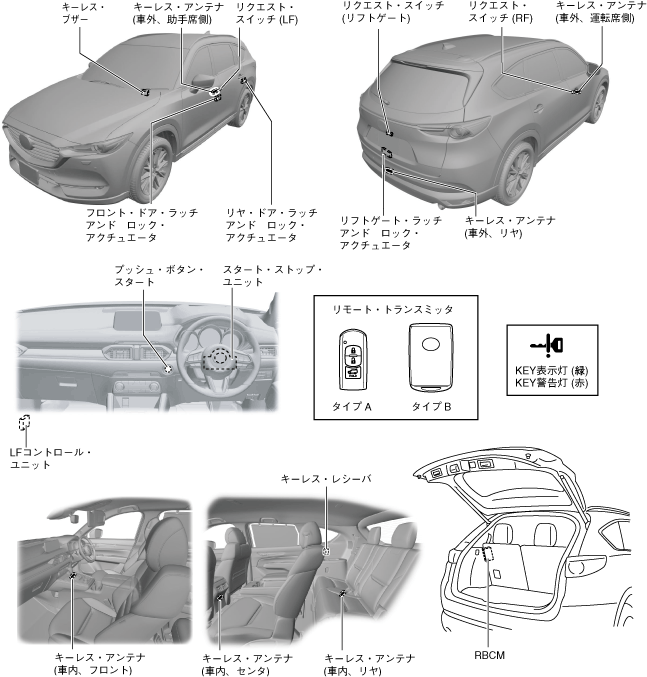 キーレス・ブザー

キーレス・アンテナ
(車外、助手席側)

リクエスト・スイッチ (LF)

リクエスト・スイッチ
(リフトゲート)

リクエスト・スイッチ (RF)

キーレス・アンテナ
(車外、運転席側)

フロント・ドア・ラッチ アンド ロック・アクチュエータ

リヤ・ドア・ラッチ アンド ロック・アクチュエータ

リフトゲート・ラッチ アンド ロック・アクチュエータ

キーレス・アンテナ
(車外、リヤ)

プッシュ・ボタン・スタート

スタート・ストップ・ユニット

リモート・トランスミッタ

タイプ A

タイプ B

KEY表示灯 (緑)
KEY警告灯 (赤)

LFコントロール・ユニット

キーレス・レシーバ

キーレス・アンテナ
(車内、フロント)

キーレス・アンテナ
(車内、センタ)

キーレス・アンテナ
(車内、リヤ)

RBCM