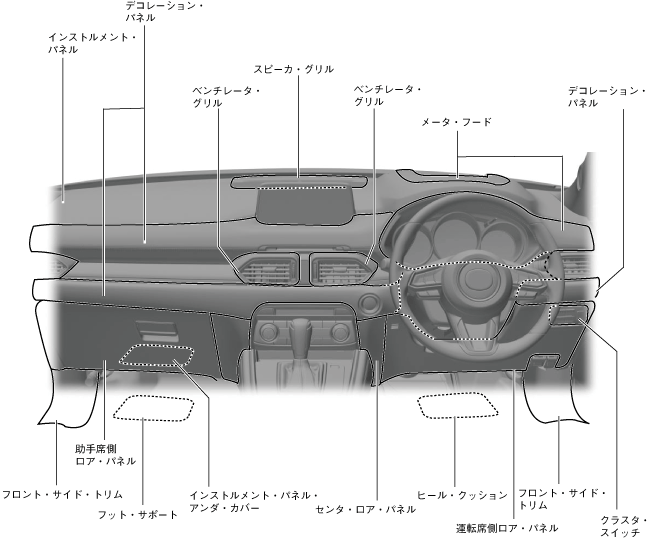 デコレーション・パネル

インストルメント・パネル

スピーカ・グリル

ベンチレータ・グリル

ベンチレータ・グリル

デコレーション・パネル

メータ・フード

助手席側ロア・パネル

フロント・サイド・トリム

フット・サポート

インストルメント・パネル・アンダ・カバー

センタ・ロア・パネル

ヒール・クッション

フロント・サイド・トリム

運転席側ロア・パネル

クラスタ・スイッチ