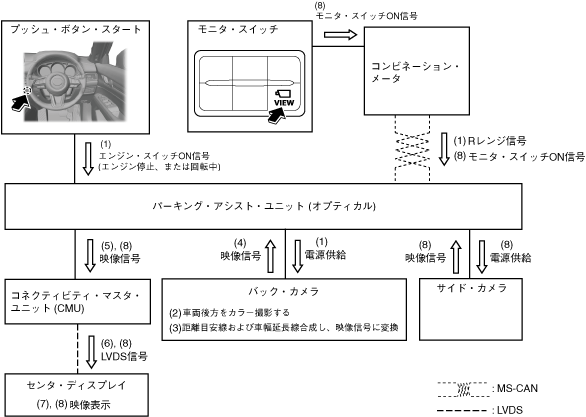 プッシュ・ボタン・スタート

モニタ・スイッチ

VIEW

(8)
モニタ・スイッチON信号

コンビネーション・メータ

(1)
エンジン・スイッチON信号
(エンジン停止、または回転中)

(1) Rレンジ信号
(8) モニタ・スイッチON信号

パーキング・アシスト・ユニット (オプティカル)

(5), (8)
映像信号

(4)
映像信号

(1)
電源供給

(8)
映像信号

(8)
電源供給

コネクティビティ・マスタ・ユニット (CMU)

バック・カメラ

(2) 車両後方をカラー撮影する
(3) 距離目安線および車幅延長線合成し、映像信号に変換

サイド・カメラ

(6), (8)
LVDS信号

センタ・ディスプレイ

(7), (8) 映像表示

: MS-CAN

: LVDS