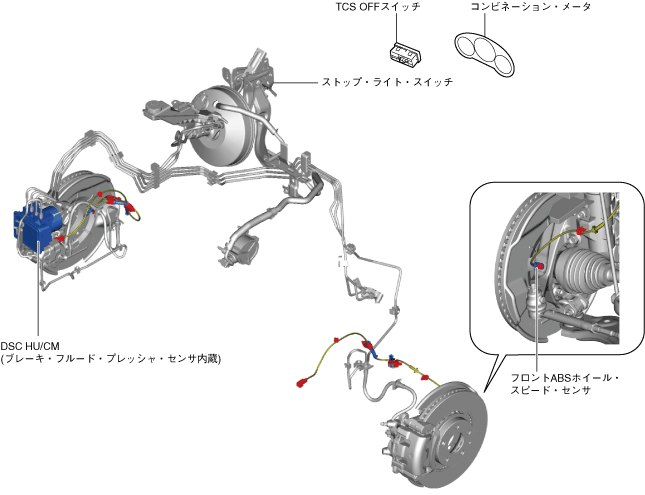 TCS OFFスイッチ

コンビネーション・メータ

ストップ・ライト・スイッチ

DSC HU/CM
(ブレーキ・フルード・プレッシャ・センサ内蔵)

フロントABSホイール・スピード・センサ