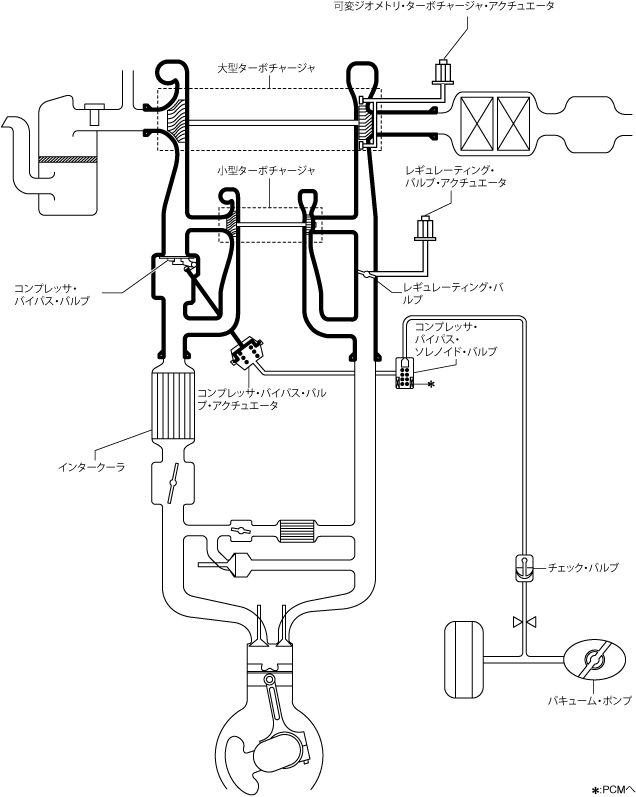 可変ジオメトリ・ターボチャージャ・アクチュエータ

大型ターボチャージャ

小型ターボチャージャ

レギュレーティング・バルブ・アクチュエータ

コンプレッサ・バイパス・バルブ

レギュレーティング・バルブ

コンプレッサ・バイパス・ソレノイド・バルブ

*

コンプレッサ・バイパス・バルブ・アクチュエータ

インタークーラ

チェック・バルブ

バキューム・ポンプ

*:PCMへ