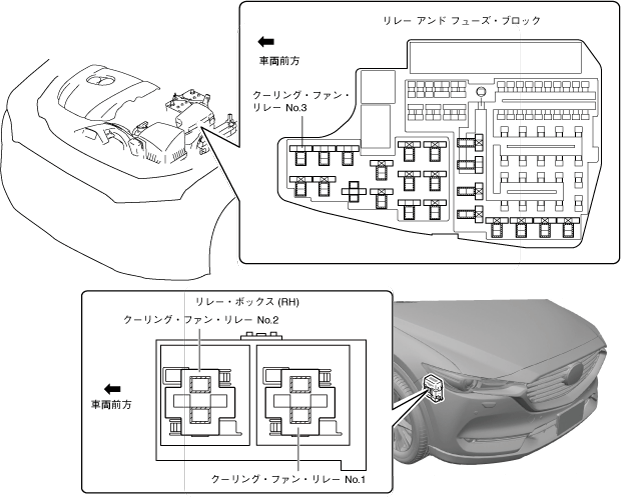 リレー アンド フューズ・ブロック

車両前方

クーリング・ファン・リレー No.3

リレー・ボックス (RH)

クーリング・ファン・リレー No.2

車両前方

クーリング・ファン・リレー No.1