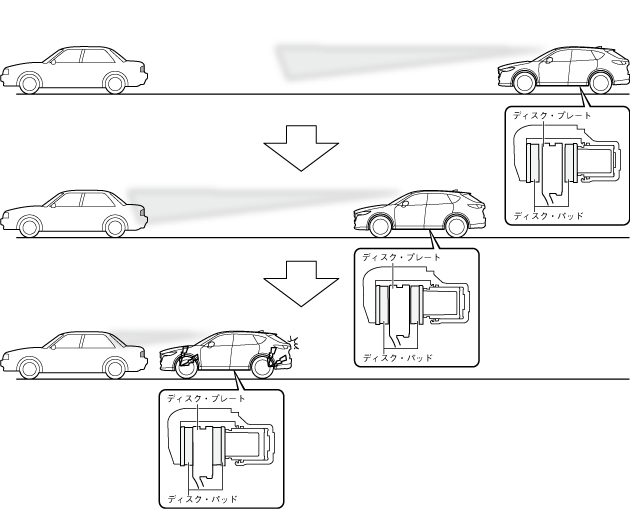 ディスク・プレート

ディスク・パッド

ディスク・プレート

ディスク・パッド

ディスク・プレート

ディスク・パッド