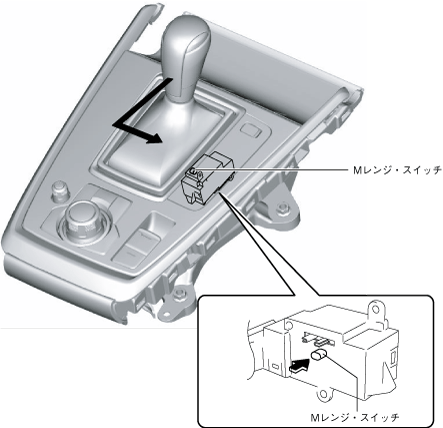 Mレンジ・スイッチ

Mレンジ・スイッチ