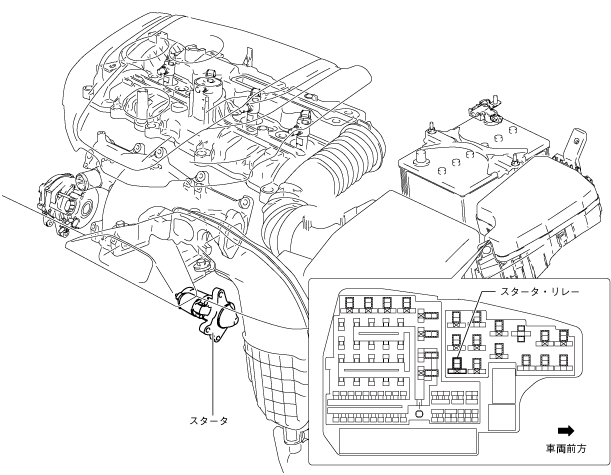 スタータ・リレー

スタータ

車両前方