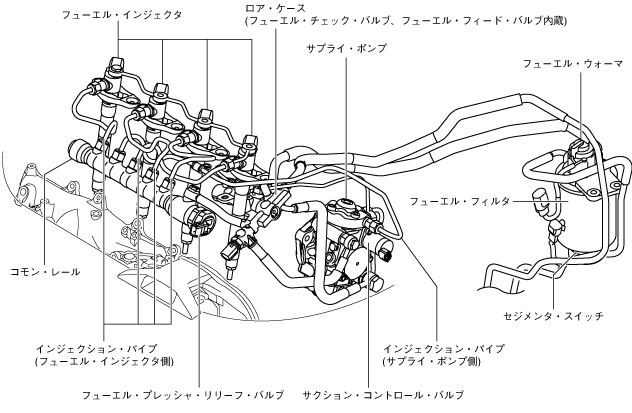 フューエル・インジェクタ

ロア・ケース
(フューエル・チェック・バルブ、フューエル・フィード・バルブ内蔵)

サプライ・ポンプ

フューエル・ウォーマ

フューエル・フィルタ

コモン・レール

セジメンタ・スイッチ

インジェクション・パイプ
(フューエル・インジェクタ側)

インジェクション・パイプ
(サプライ・ポンプ側)

フューエル・プレッシャ・リリーフ・バルブ

サクション・コントロール・バルブ