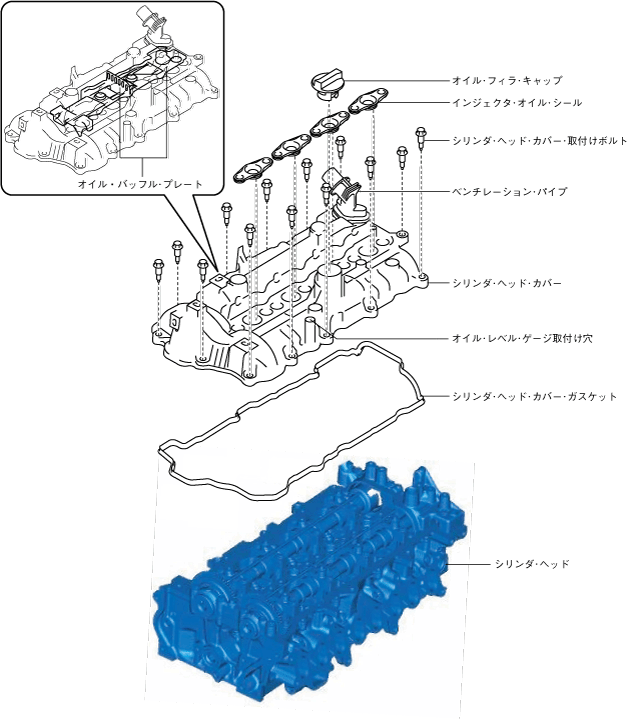 オイル・バッフル・プレート

オイル・フィラ・キャップ

インジェクタ・オイル・シール

シリンダ・ヘッド・カバー・取付けボルト

ベンチレーション・パイプ

シリンダ・ヘッド・カバー

オイル・レベル・ゲージ取付け穴

シリンダ・ヘッド・カバー・ガスケット

シリンダ・ヘッド