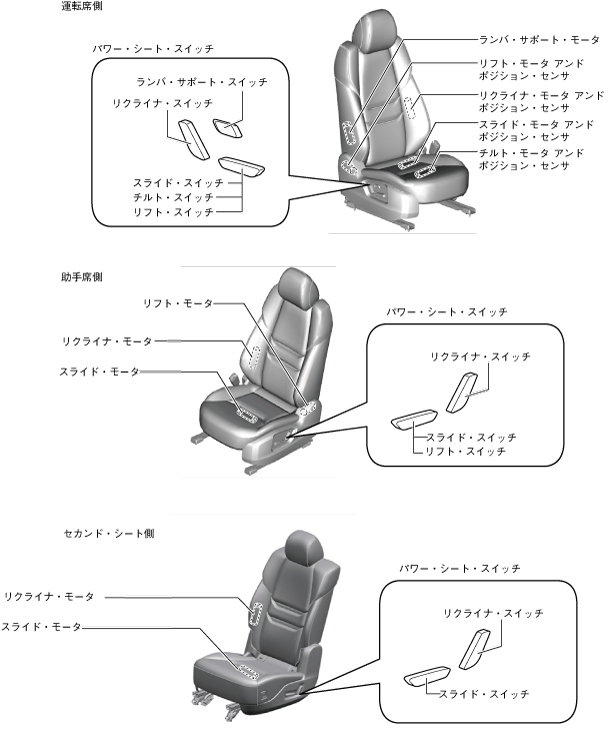 運転席側

パワー・シート・スイッチ

ランバ・サポート・スイッチ

リクライナ・スイッチ

スライド・スイッチ
チルト・スイッチ
リフト・スイッチ

ランバ・サポート・モータ

リフト・モータ アンド
ポジション・センサ

リクライナ・モータ アンド
ポジション・センサ

スライド・モータ アンド
ポジション・センサ

チルト・モータ アンド
ポジション・センサ

助手席側

リフト・モータ

リクライナ・モータ

スライド・モータ

パワー・シート・スイッチ

リクライナ・スイッチ

スライド・スイッチ
リフト・スイッチ

セカンド・シート側

リクライナ・モータ

スライド・モータ

パワー・シート・スイッチ

リクライナ・スイッチ

スライド・スイッチ