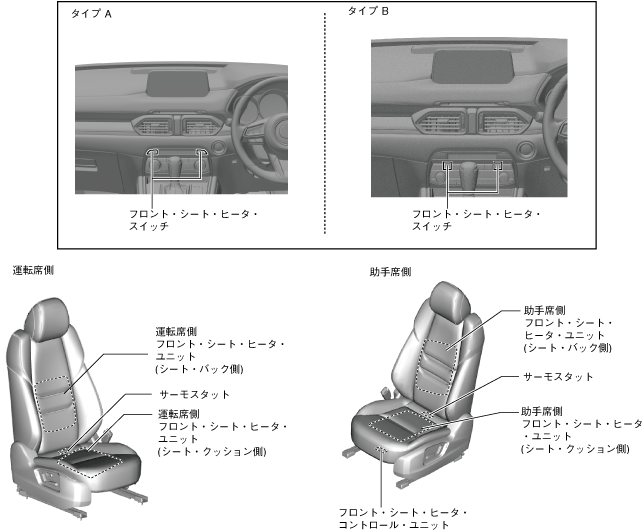 タイプ A

フロント・シート・ヒータ・スイッチ

タイプ B

フロント・シート・ヒータ・スイッチ

運転席側

運転席側
フロント・シート・ヒータ・ユニット
(シート・バック側)

サーモスタット

運転席側
フロント・シート・ヒータ・ユニット
(シート・クッション側)

助手席側

助手席側
フロント・シート・ヒータ・ユニット
(シート・バック側)

サーモスタット

助手席側
フロント・シート・ヒータ・ユニット
(シート・クッション側)

フロント・シート・ヒータ・コントロール・ユニット