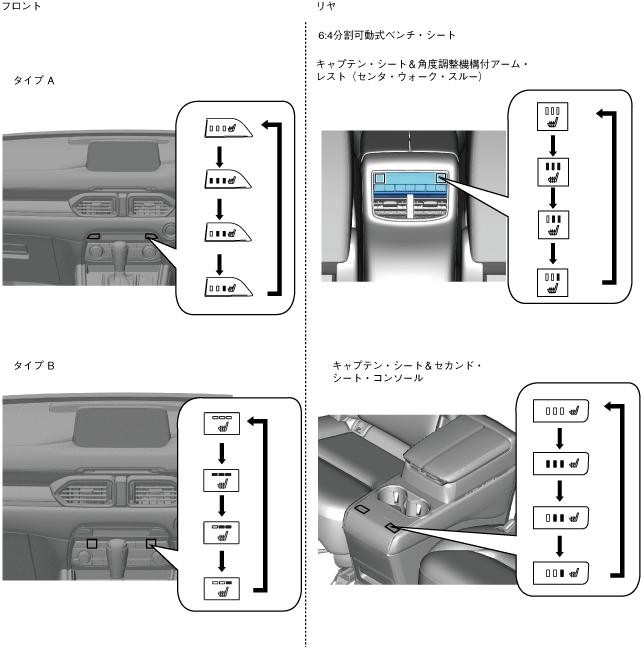 フロント

タイプ A

タイプ B

リヤ

6:4分割可動式ベンチ・シート

キャプテン・シート＆角度調整機構付アーム・レスト（センタ・ウォーク・スルー）

キャプテン・シート＆セカンド・シート・コンソール