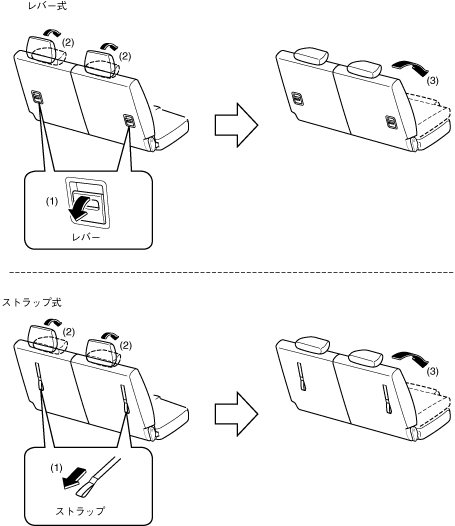 レバー式

(2)

(2)

(3)

(1)

レバー

ストラップ式

(2)

(2)

(3)

(1)

ストラップ