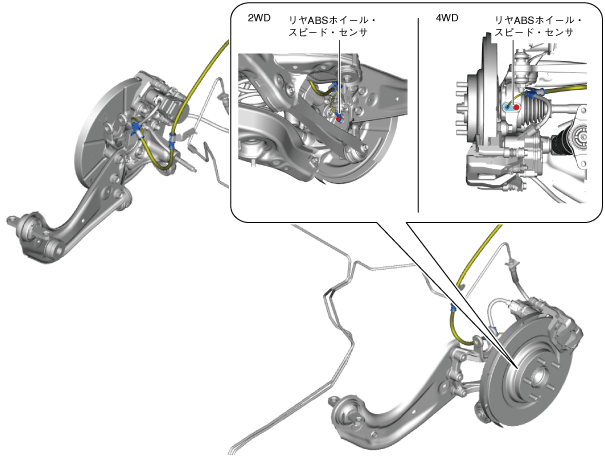 2WD

リヤABSホイール・スピード・センサ

4WD

リヤABSホイール・スピード・センサ