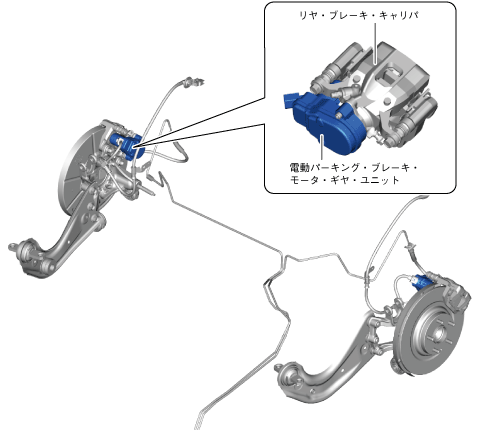 リヤ・ブレーキ・キャリパ

電動パーキング・ブレーキ・モータ・ギヤ・ユニット