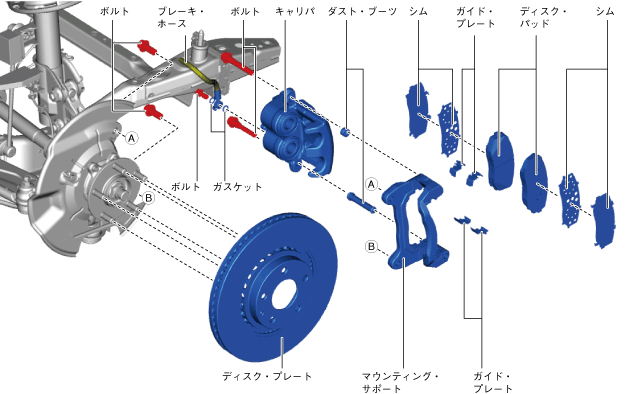 ボルト
ブレーキ・ホース
ボルト
キャリパ
ダスト・ブーツ
シム
ガイド・プレート
ディスク・パッド
シム

A
B
ボルト
ガスケット
A
B

ディスク・プレート
マウンティング・サポート
ガイド・プレート