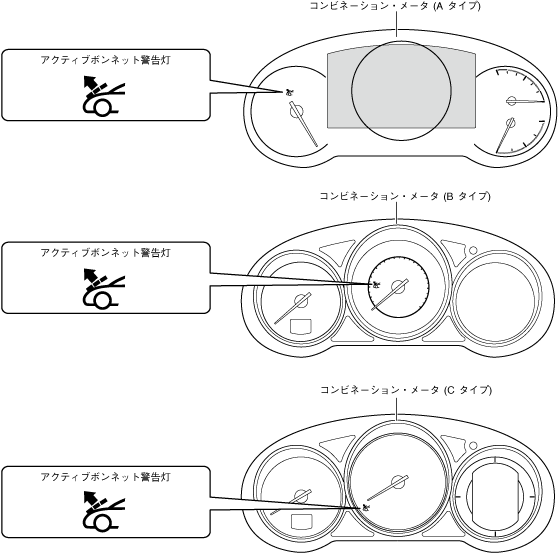 コンビネーション・メータ (A タイプ)

アクティブボンネット警告灯

コンビネーション・メータ (B タイプ)

アクティブボンネット警告灯

コンビネーション・メータ (C タイプ)

アクティブボンネット警告灯