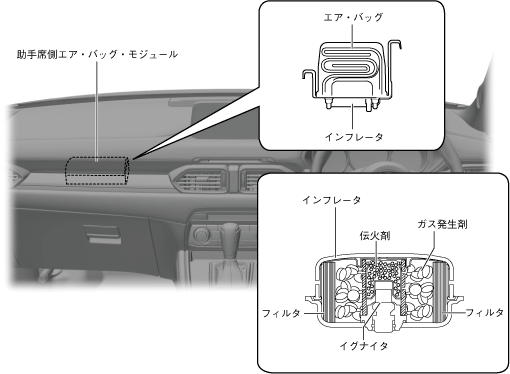 助手席側エア・バッグ・モジュール

エア・バッグ

インフレータ

インフレータ

伝火剤

ガス発生剤

フィルタ

フィルタ

イグナイタ