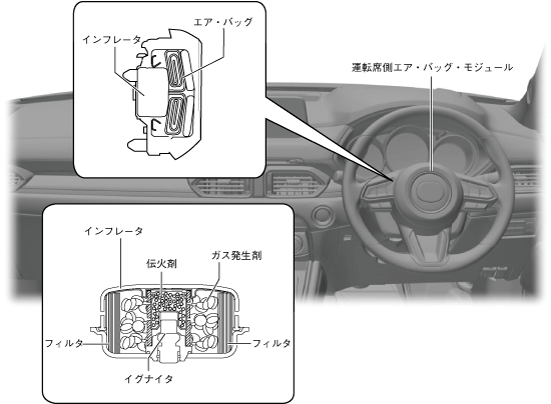 エア・バッグ

インフレータ

運転席側エア・バッグ・モジュール

インフレータ

伝火剤

ガス発生剤

フィルタ

フィルタ

イグナイタ