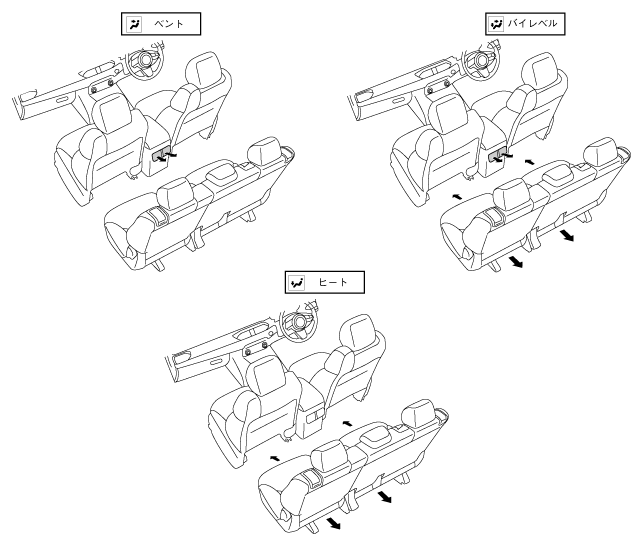 ベント

バイレベル

ヒート