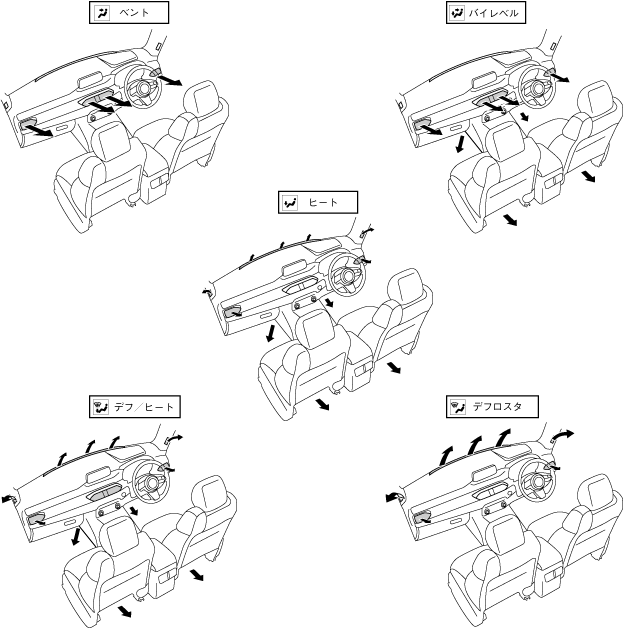 ベント

バイレベル

ヒート

デフ／ヒート

デフロスタ