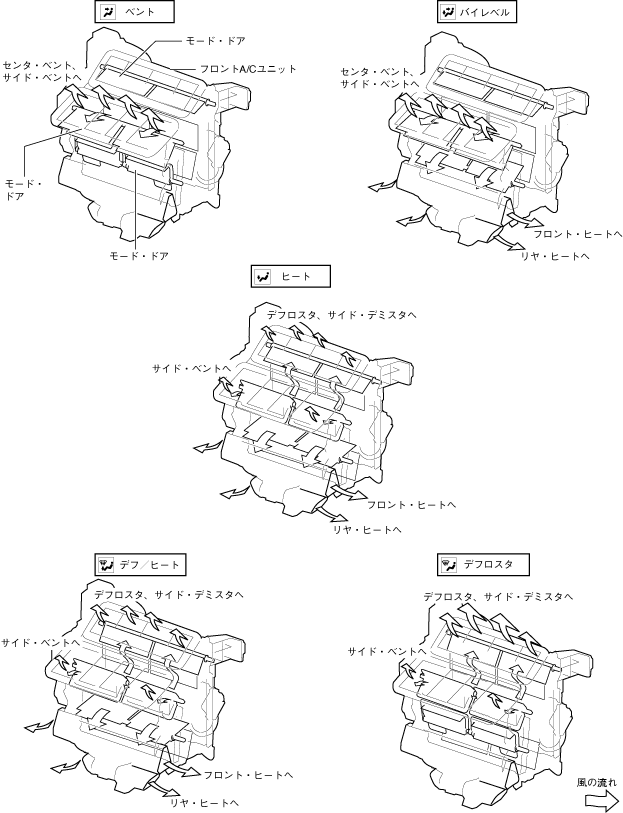 ベント

モード・ドア

フロントA/Cユニット

センタ・ベント、サイド・ベントへ

モード・ドア

モード・ドア

バイレベル

センタ・ベント、サイド・ベントへ

フロント・ヒートへ

リヤ・ヒートへ

ヒート

デフロスタ、サイド・デミスタへ

サイド・ベントへ

フロント・ヒートへ

リヤ・ヒートへ

デフ／ヒート

デフロスタ、サイド・デミスタへ

サイド・ベントへ

フロント・ヒートへ

リヤ・ヒートへ

デフロスタ

デフロスタ、サイド・デミスタへ

サイド・ベントへ

風の流れ