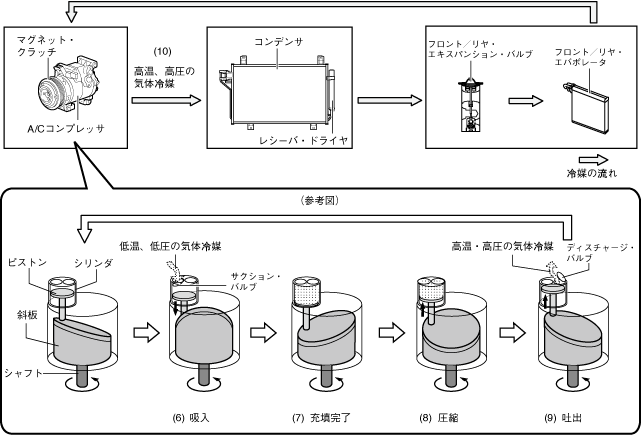 マグネット・クラッチ

A/Cコンプレッサ

(10)
高温、高圧の気体冷媒

コンデンサ

レシーバ・ドライヤ

フロント／リヤ・エキスパンション・バルブ

フロント／リヤ・エバポレータ

冷媒の流れ

（参考図）

ピストン

シリンダ

斜板

シャフト

低温、低圧の気体冷媒

サクション・バルブ

高温・高圧の気体冷媒

ディスチャージ・バルブ

(6) 吸入

(7) 充填完了

(8) 圧縮

(9) 吐出