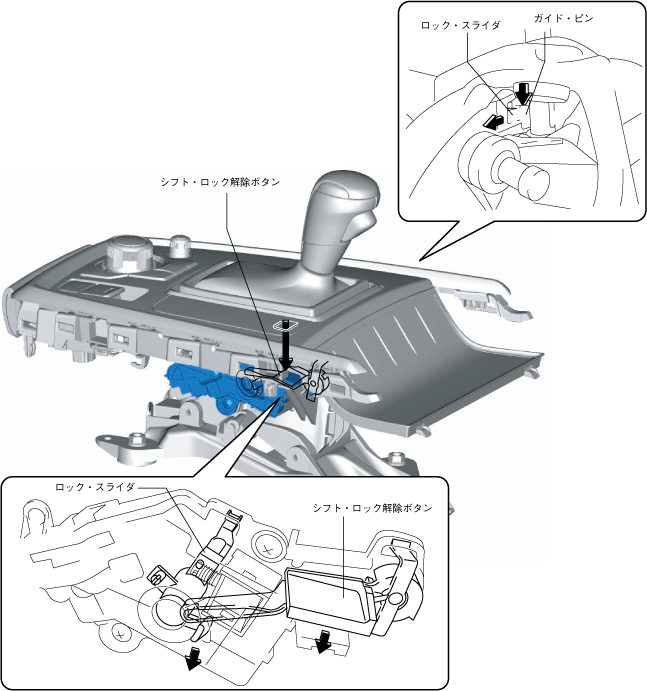 ロック・スライダ
ガイド・ピン
シフト・ロック解除ボタン
ロック・スライダ
シフト・ロック解除ボタン