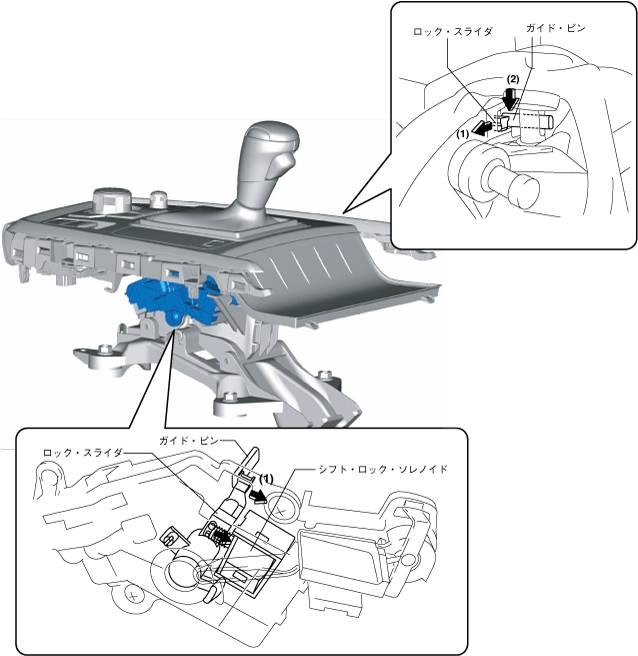 ロック・スライダ
ガイド・ピン
(2)
(1)

ガイド・ピン
ロック・スライダ
(1)
シフト・ロック・ソレノイド