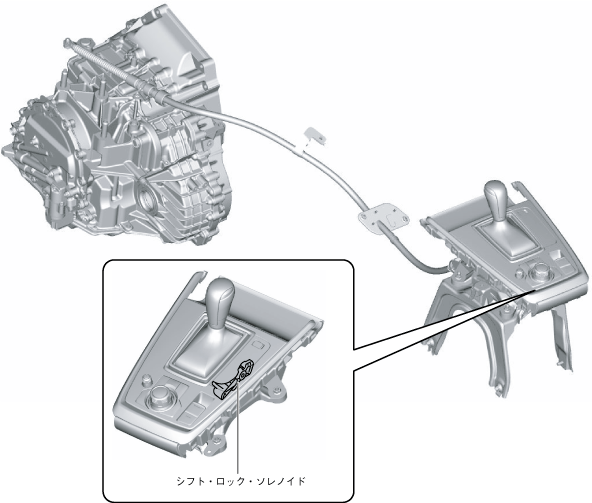 シフト・ロック・ソレノイド