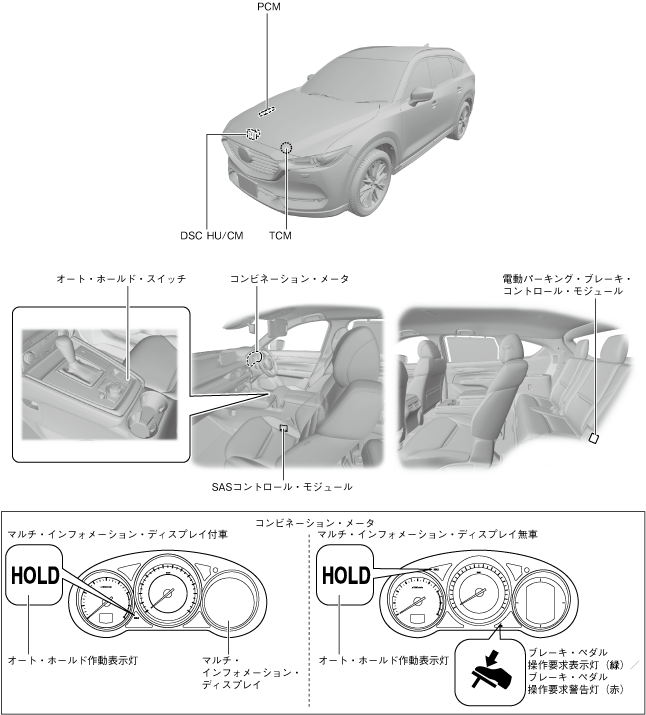 PCM

DSC HU/CM

TCM

オート・ホールド・スイッチ

コンビネーション・メータ

電動パーキング・ブレーキ・コントロール・モジュール

SASコントロール・モジュール

コンビネーション・メータ

マルチ・インフォメーション・ディスプレイ付車

HOLD

オート・ホールド作動表示灯

マルチ・インフォメーション・ディスプレイ

マルチ・インフォメーション・ディスプレイ無車

HOLD

オート・ホールド作動表示灯

ブレーキ・ペダル操作要求表示灯（緑）／ブレーキ・ペダル操作要求警告灯（赤）