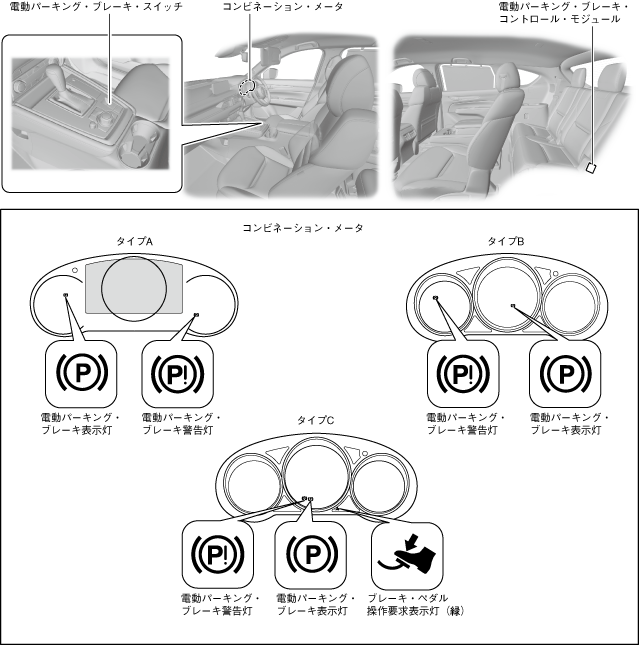 電動パーキング・ブレーキ・スイッチ

コンビネーション・メータ

電動パーキング・ブレーキ・コントロール・モジュール

コンビネーション・メータ

タイプA

P

P!

電動パーキング・ブレーキ表示灯

電動パーキング・ブレーキ警告灯

タイプB

P!

P

電動パーキング・ブレーキ警告灯

電動パーキング・ブレーキ表示灯

タイプC

P!

P

電動パーキング・ブレーキ警告灯

電動パーキング・ブレーキ表示灯

ブレーキ・ペダル操作要求表示灯（緑）