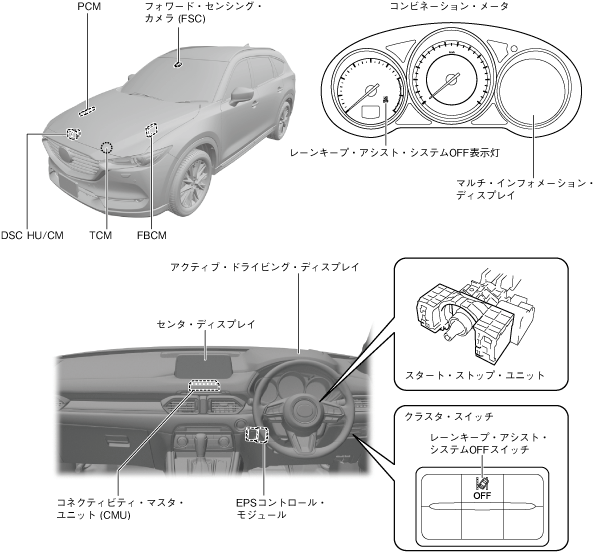 PCM

フォワード・センシング・カメラ (FSC)

コンビネーション・メータ

レーンキープ・アシスト・システムOFF表示灯

マルチ・インフォメーション・ディスプレイ

DSC HU/CM

TCM

FBCM

アクティブ・ドライビング・ディスプレイ

センタ・ディスプレイ

スタート・ストップ・ユニット

クラスタ・スイッチ

レーンキープ・アシスト・システムOFFスイッチ

OFF

コネクティビティ・マスタ・ユニット (CMU)

EPSコントロール・モジュール