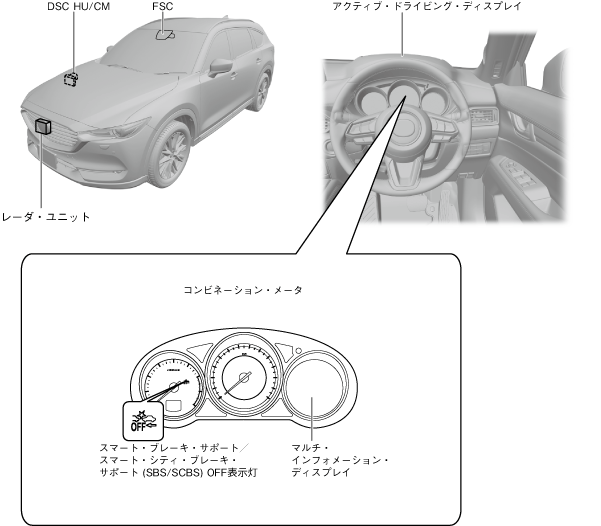 DSC HU/CM

FSC

アクティブ・ドライビング・ディスプレイ

レーダ・ユニット

コンビネーション・メータ

OFF

スマート・ブレーキ・サポート／スマート・シティ・ブレーキ・サポート (SBS/SCBS) OFF表示灯

マルチ・インフォメーション・ディスプレイ