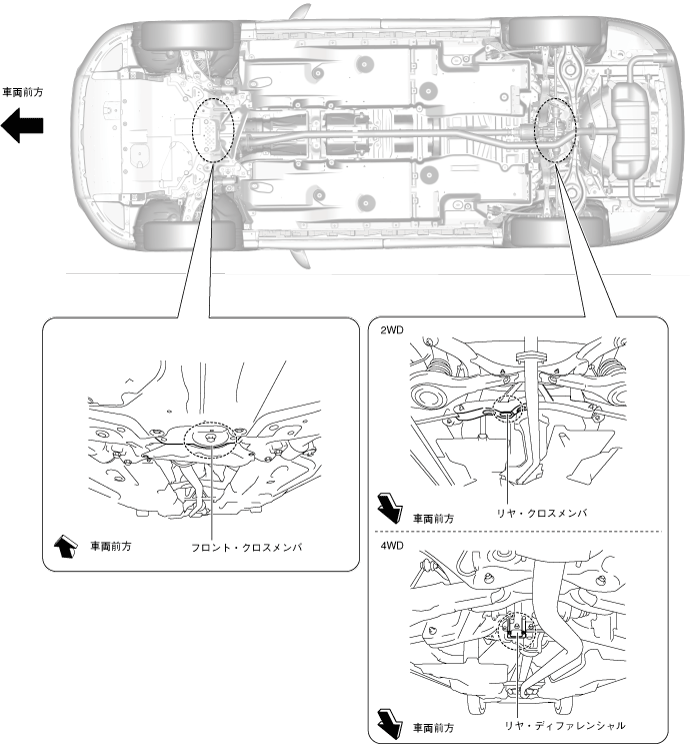 車両前方

車両前方

フロント・クロスメンバ

2WD

車両前方

リヤ・クロスメンバ

4WD

車両前方

リヤ・ディファレンシャル