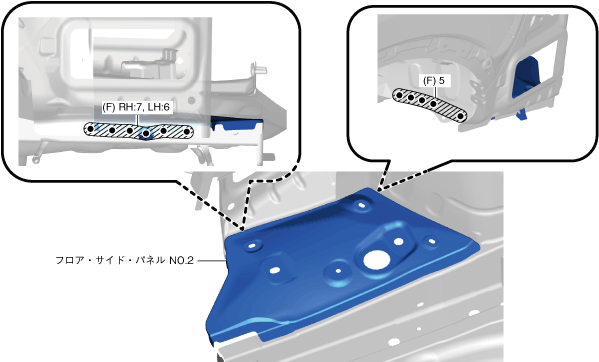 (F) RH:7, LH:6

(F) 5

フロア・サイド・パネル NO.2