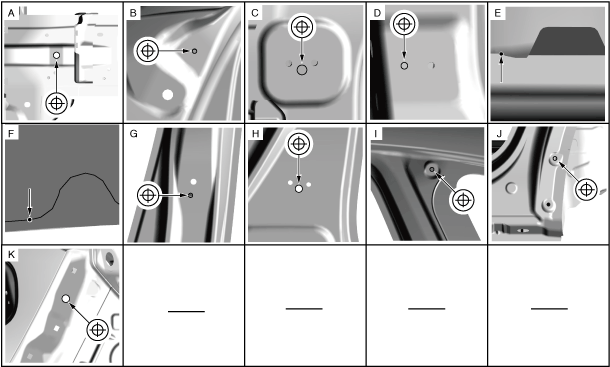 A

B

C

D

E

F

G

H

I

J

K