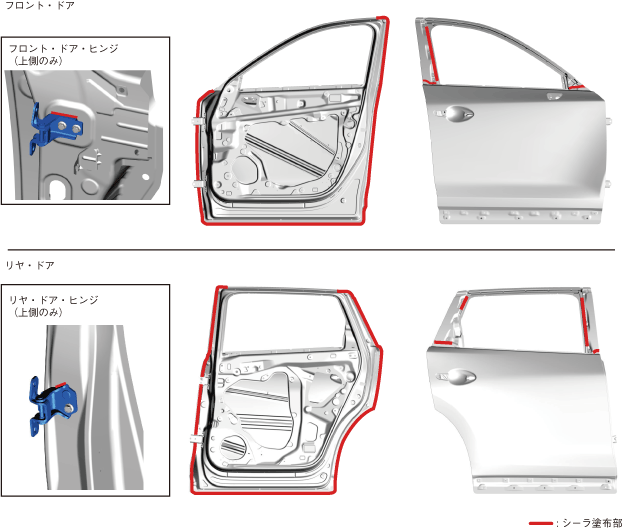 フロント・ドア

フロント・ドア・ヒンジ
（上側のみ）

リヤ・ドア

リヤ・ドア・ヒンジ
（上側のみ）

：シーラ塗布部