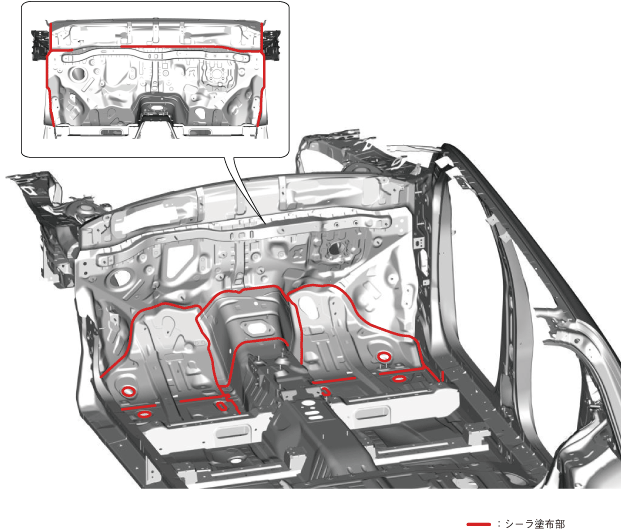 ：シーラ塗布部