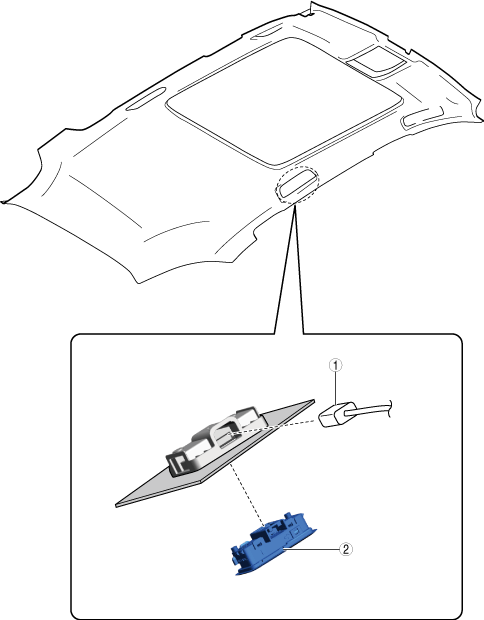 1
2