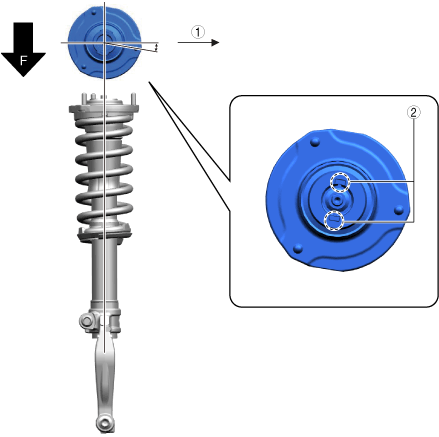 F

①

②