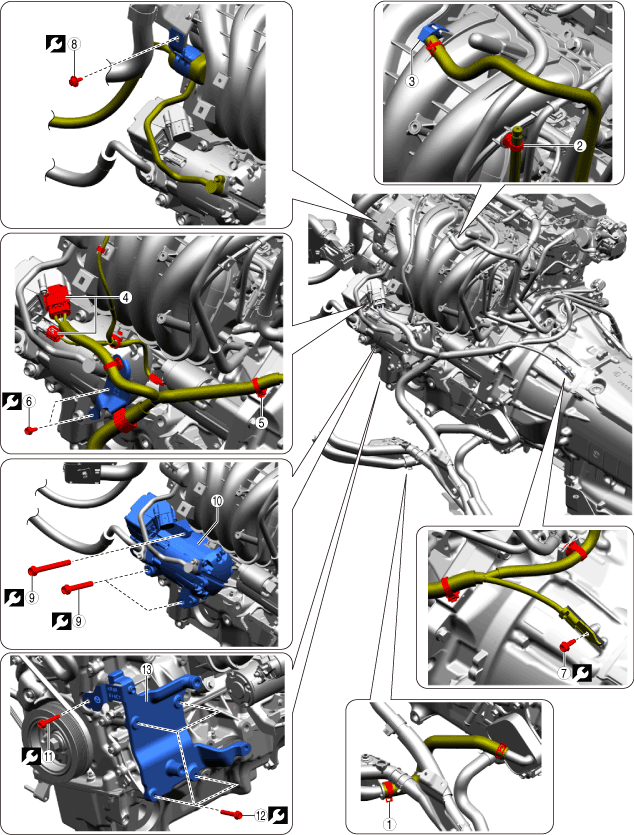 8
3
2
4
6
5
10
9
9
7
13
11
12
1