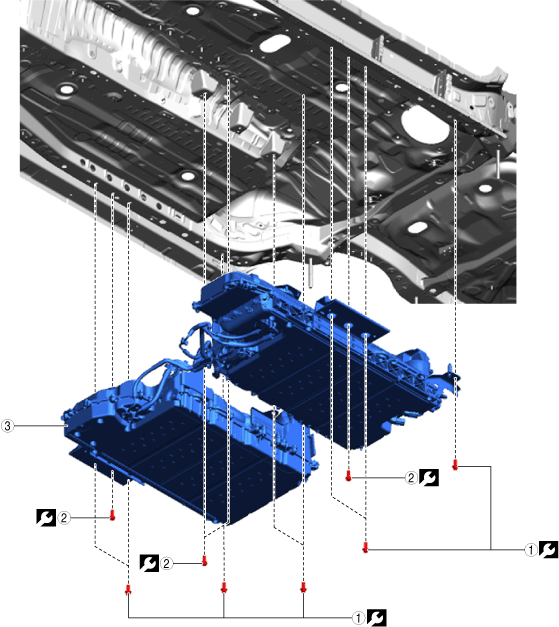 ③
②
②
②
①
①