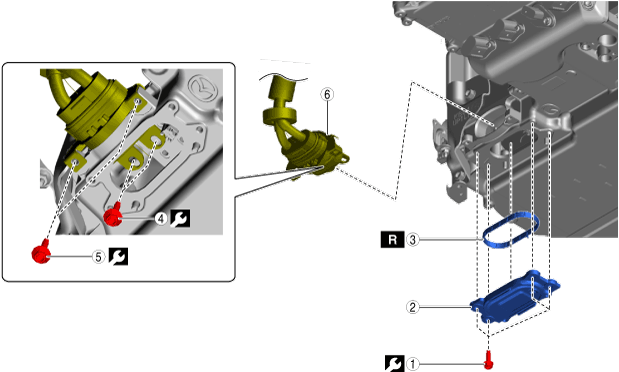 6

4

5

R 3

2

1