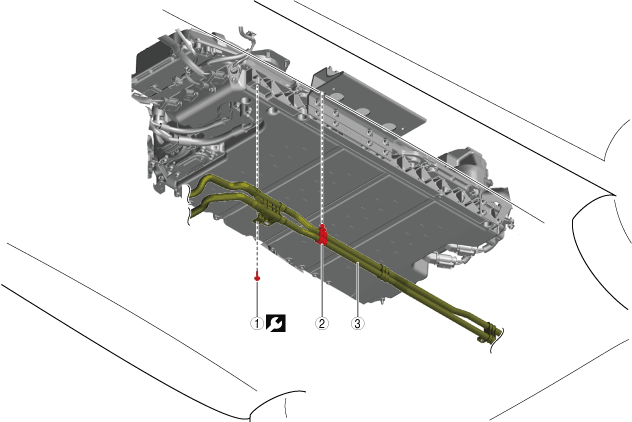 ①
②
③