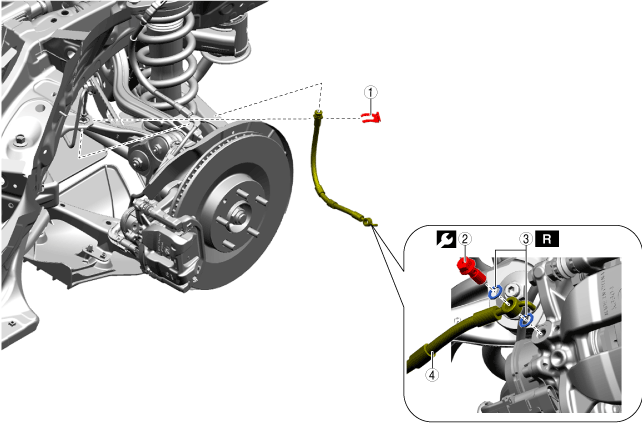 1
2
3
R
4