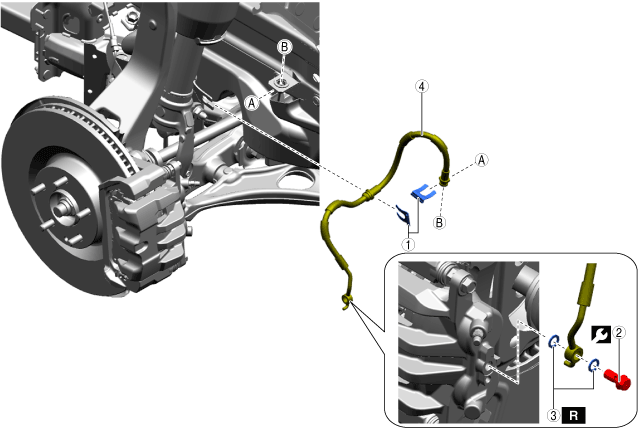 B
A
4
A
B
1
2
3
R