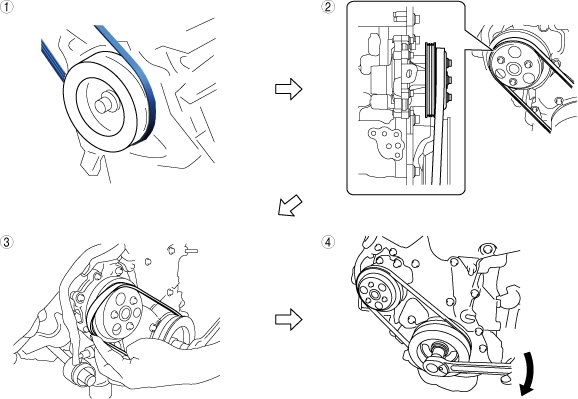 ①

②

③

④