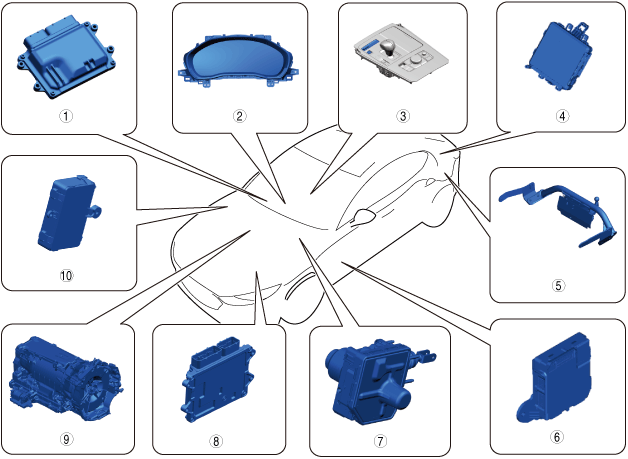 ①

②

③

④

⑩

⑤

⑨

⑧

⑦

⑥