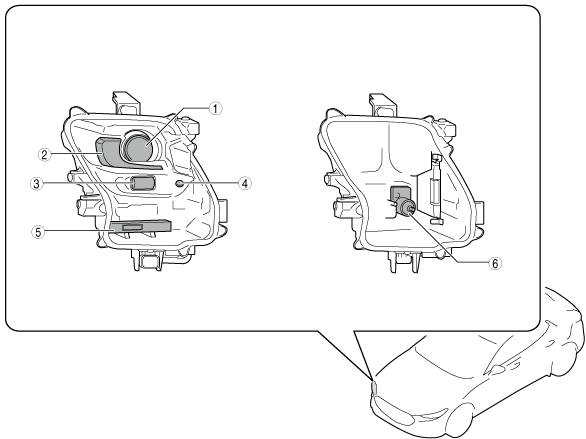 ①
②
③
④
⑤
⑥