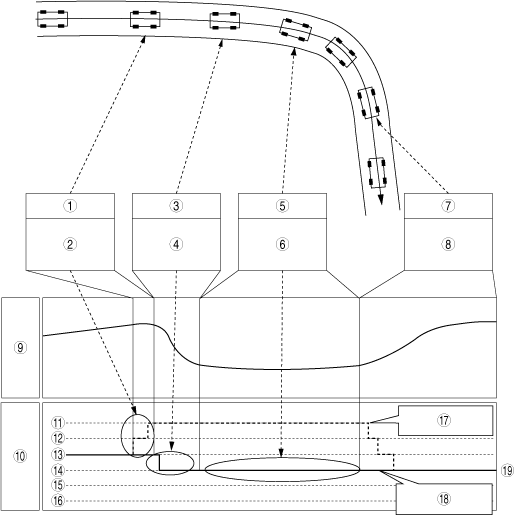 ①
②
③
④
⑤
⑥
⑦
⑧
⑨
⑩
⑪
⑫
⑬
⑭
⑮
⑯
⑰
⑱
⑲